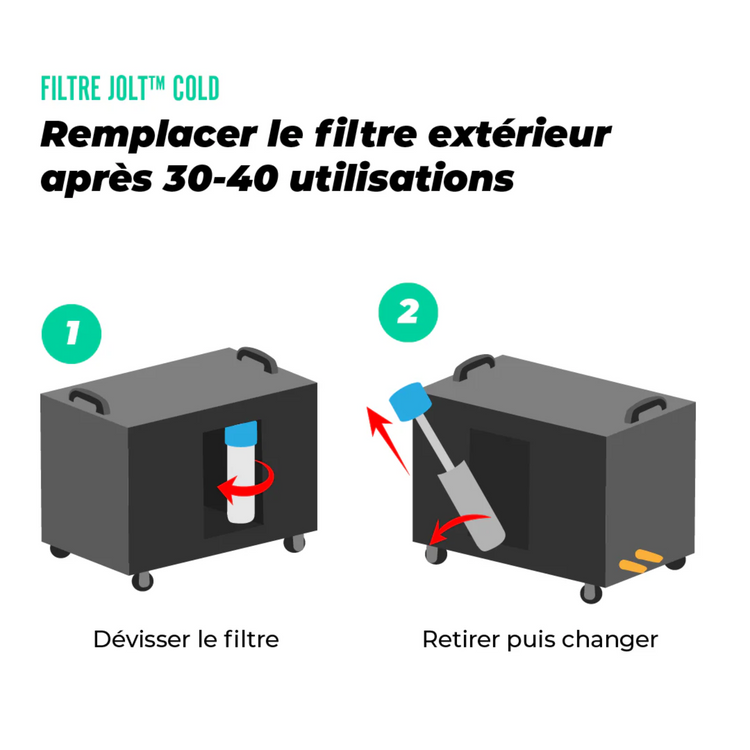 FILTRE JOLT™ COLD

Remplacer le filtre extérieur après 30-40 utilisations

1

Dévisser le filtre

2

Retirer puis changer